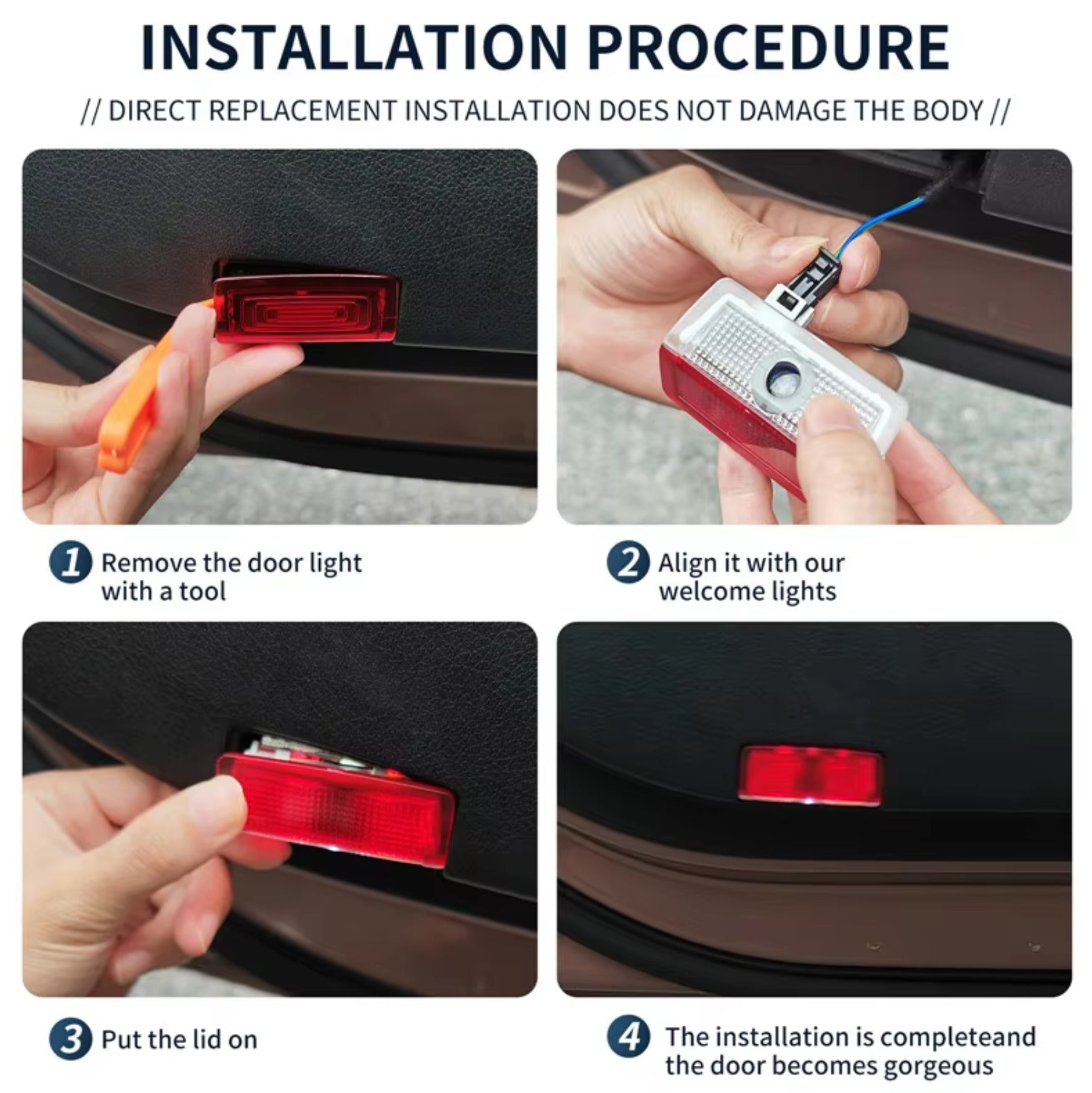 INSTALLATION PROCEDURE

// DIRECT REPLACEMENT INSTALLATION DOES NOT DAMAGE THE BODY //

1 Remove the door light with a tool

2 Align it with our welcome lights

3 Put the lid on

4 The installation is completeand the door becomes gorgeous