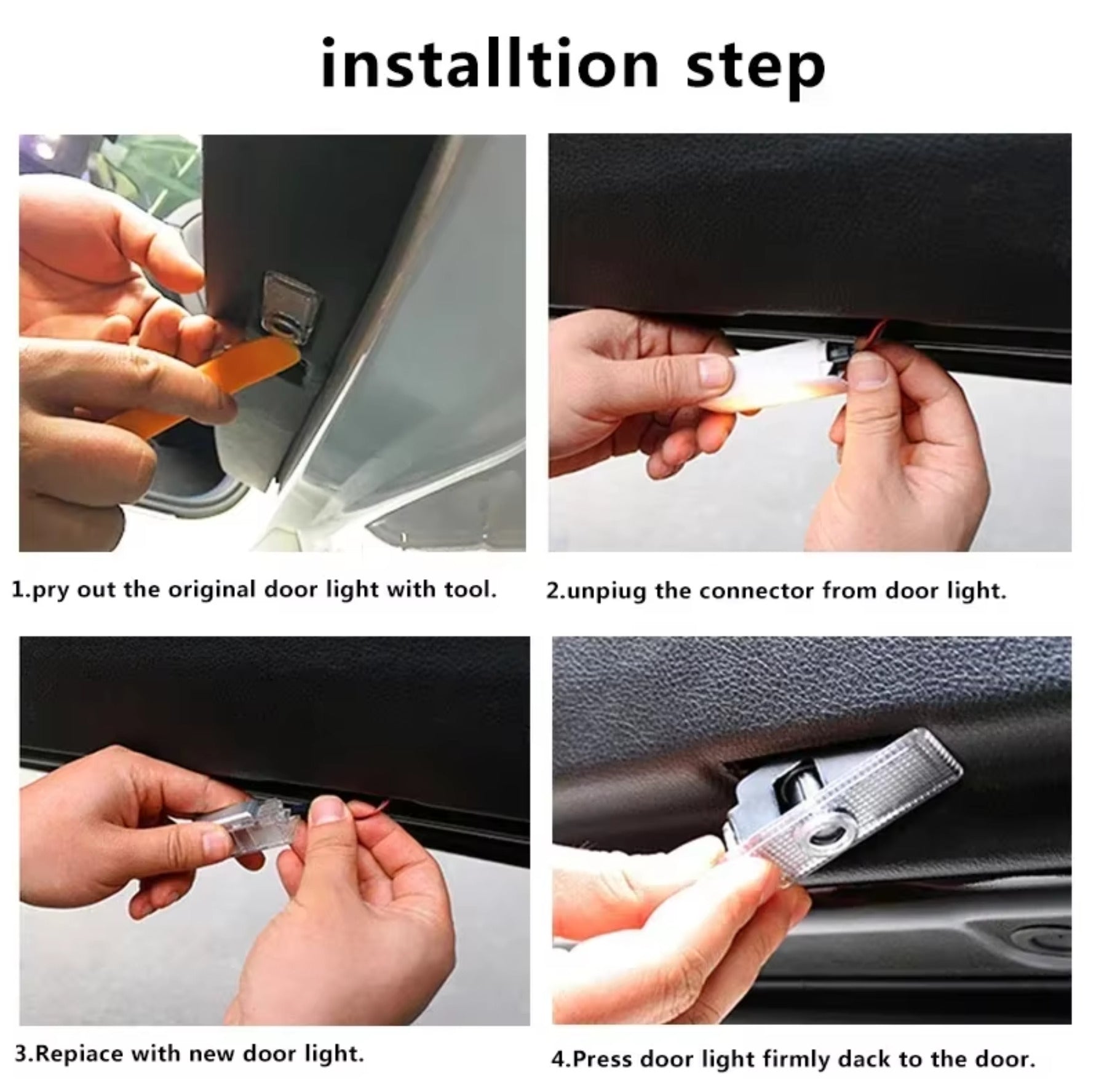 installtion step

1.pry out the original door light with tool.

2.unpiug the connector from door light.

3.Repiace with new door light.

4.Press door light firmly dack to the door.